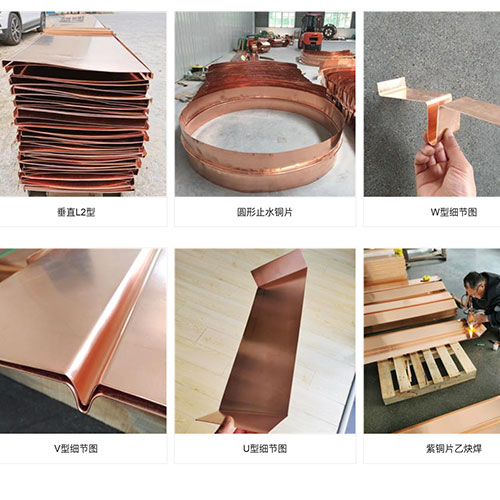 垂直L2型

圆形止水铜片

W型细节图

V型细节图

U型细节图

紫铜片乙炔焊